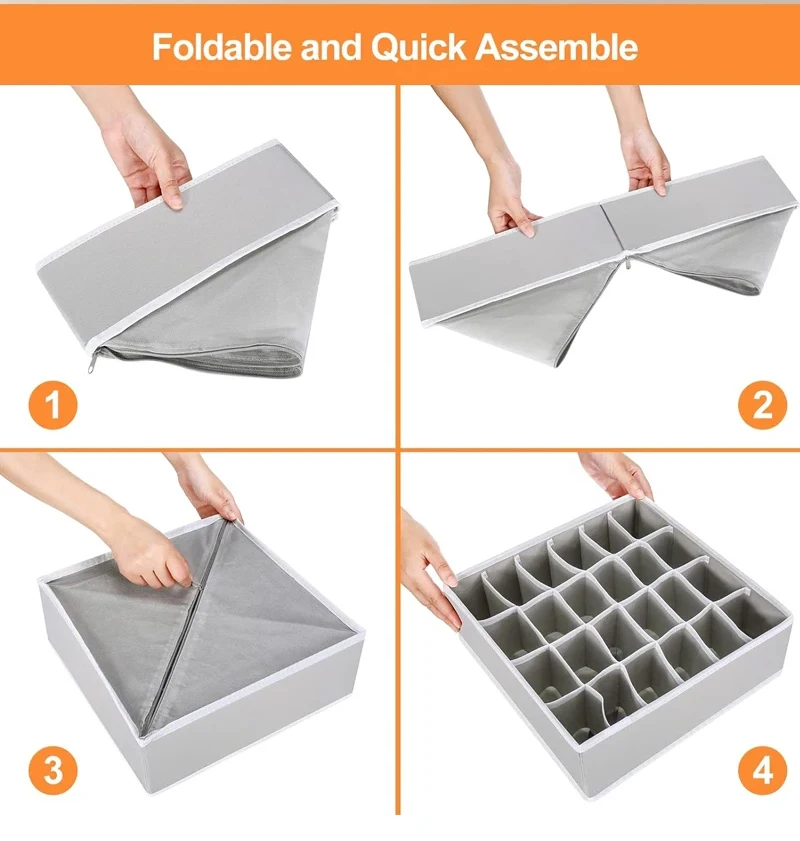 Foldable and Quick Assemble

1

2

3

4